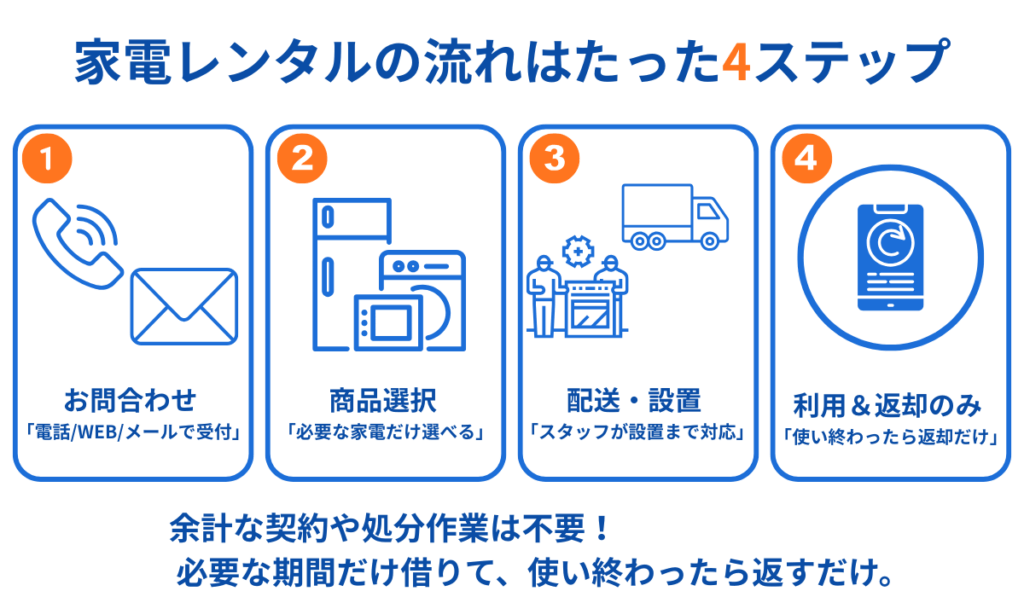 家電レンタルの流れはたった4ステップ

1
お問合わせ
「電話/WEB/メールで受付」

2
商品選択
「必要な家電だけ選べる」

3
配送・設置
「スタッフが設置まで対応」

4
利用＆返却のみ
「使い終わったら返却だけ」

余計な契約や処分作業は不要！
必要な期間だけ借りて、使い終わったら返すだけ。